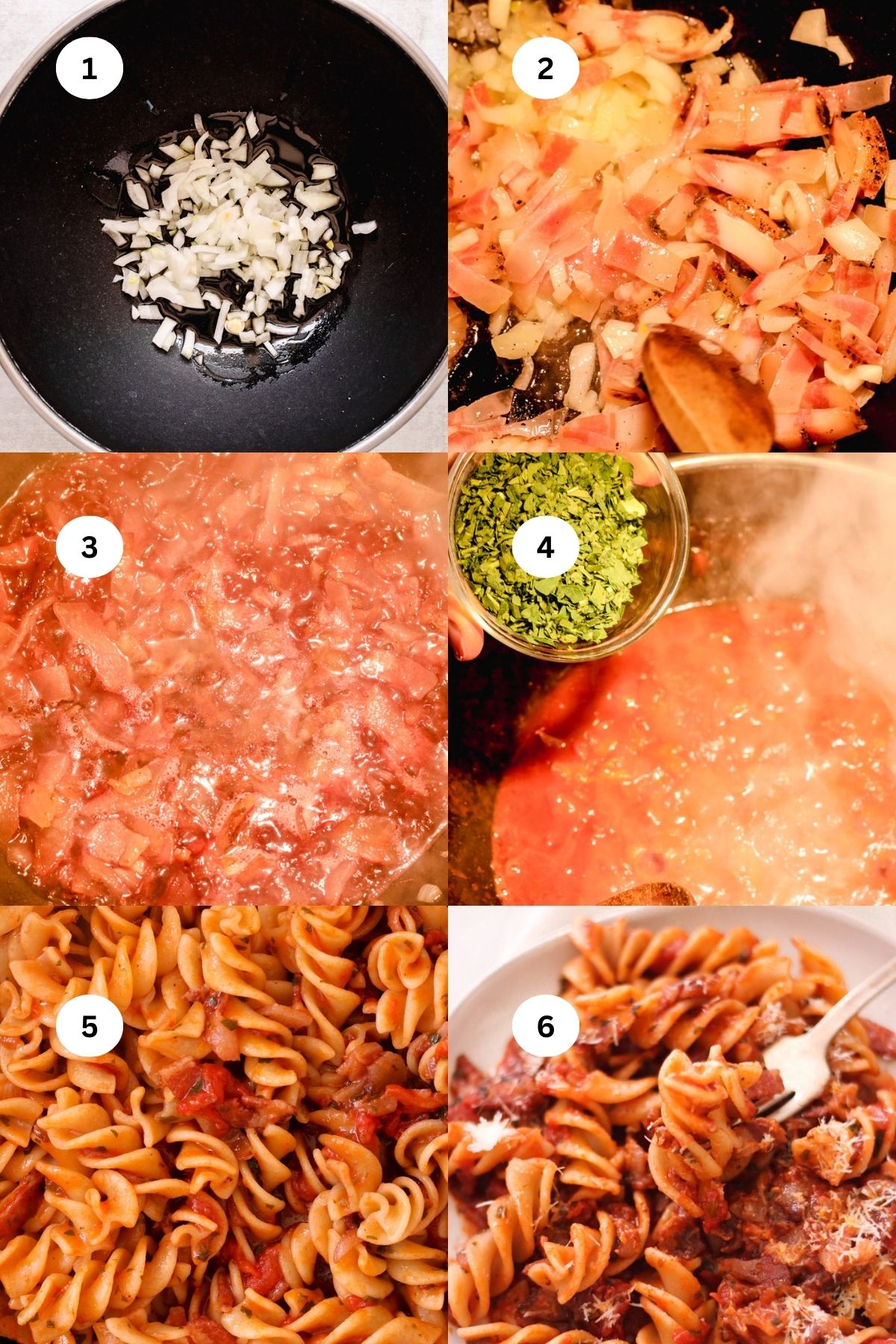 1
2
3
4
5
6