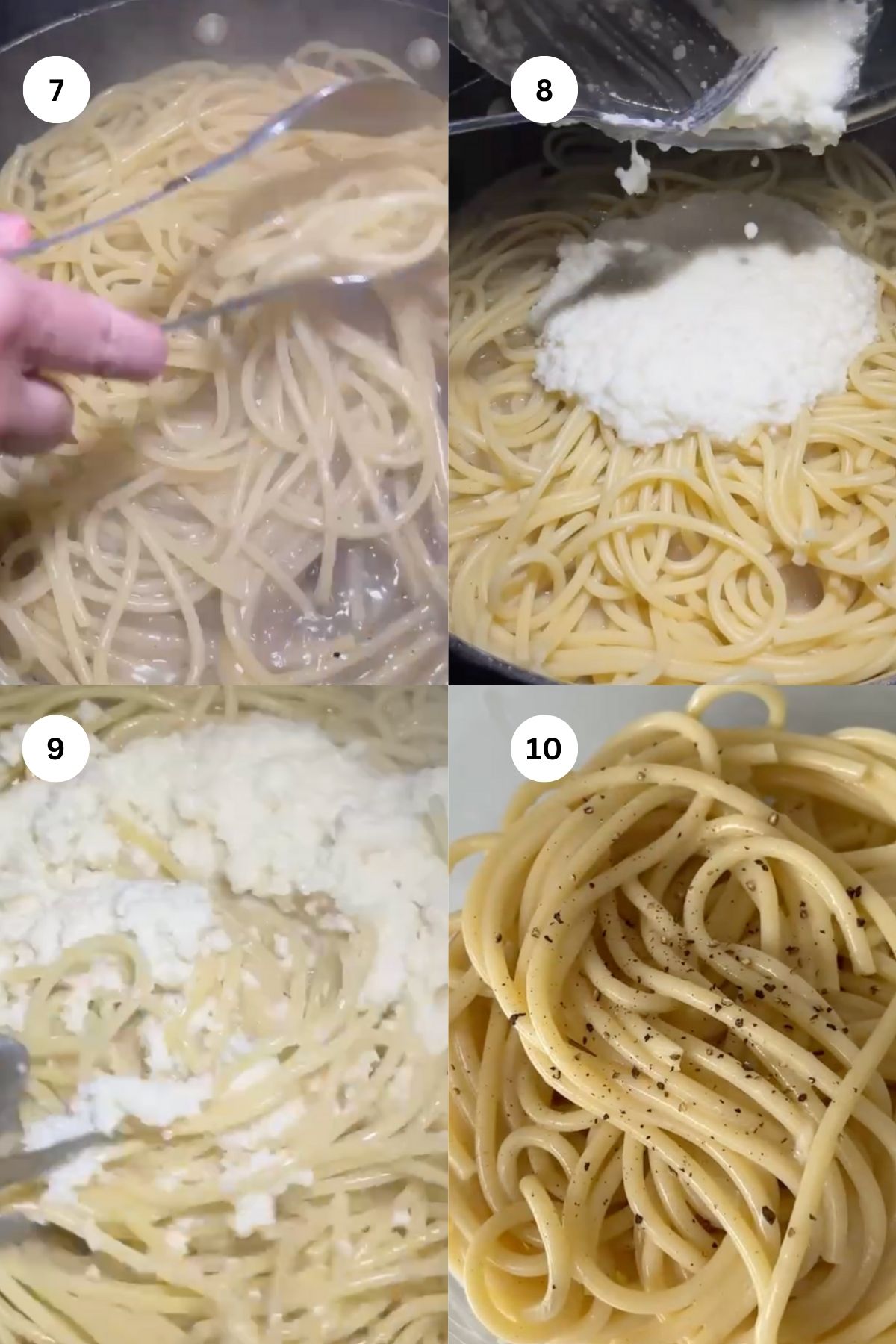 7

8

9

10