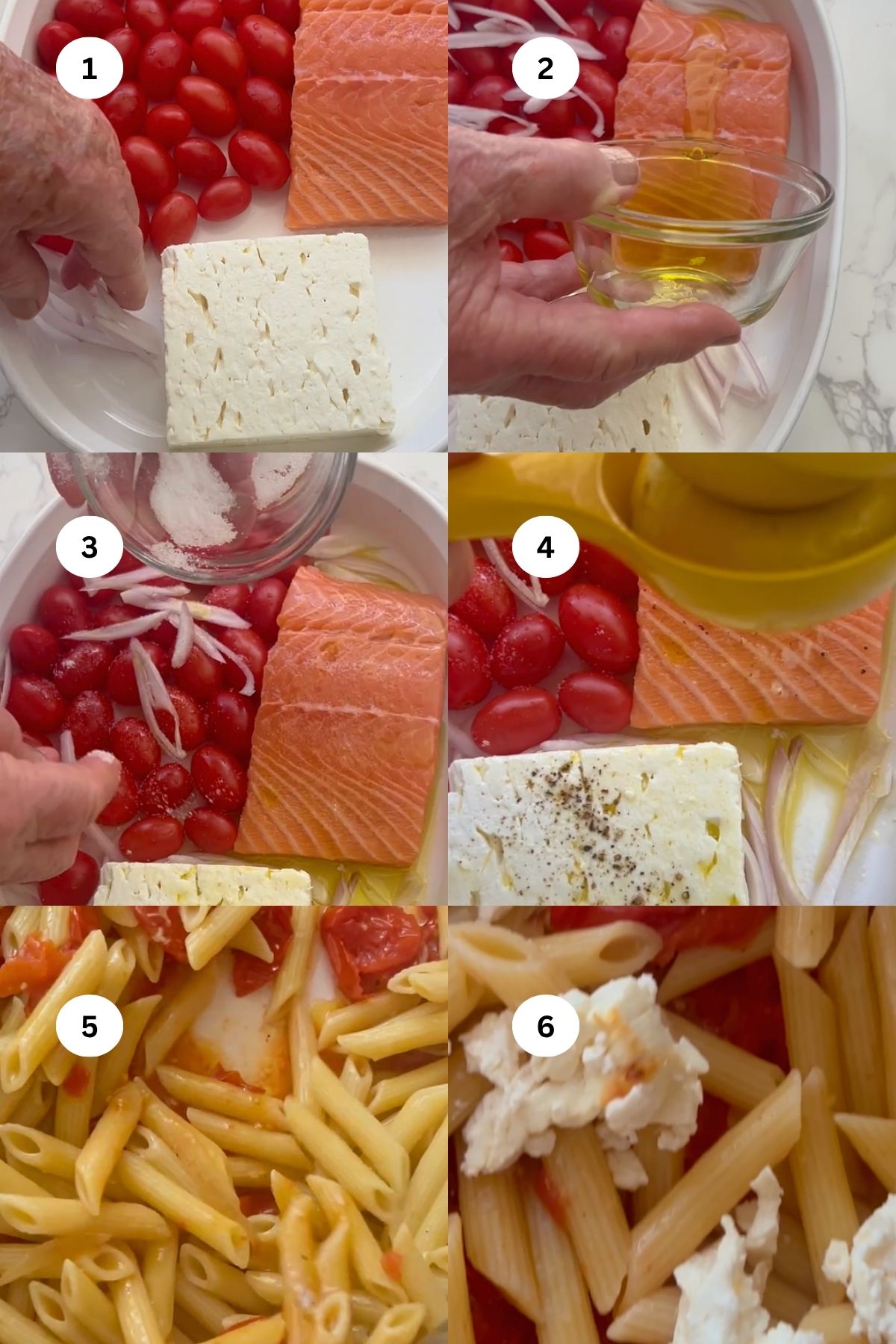 1

2

3

4

5

6