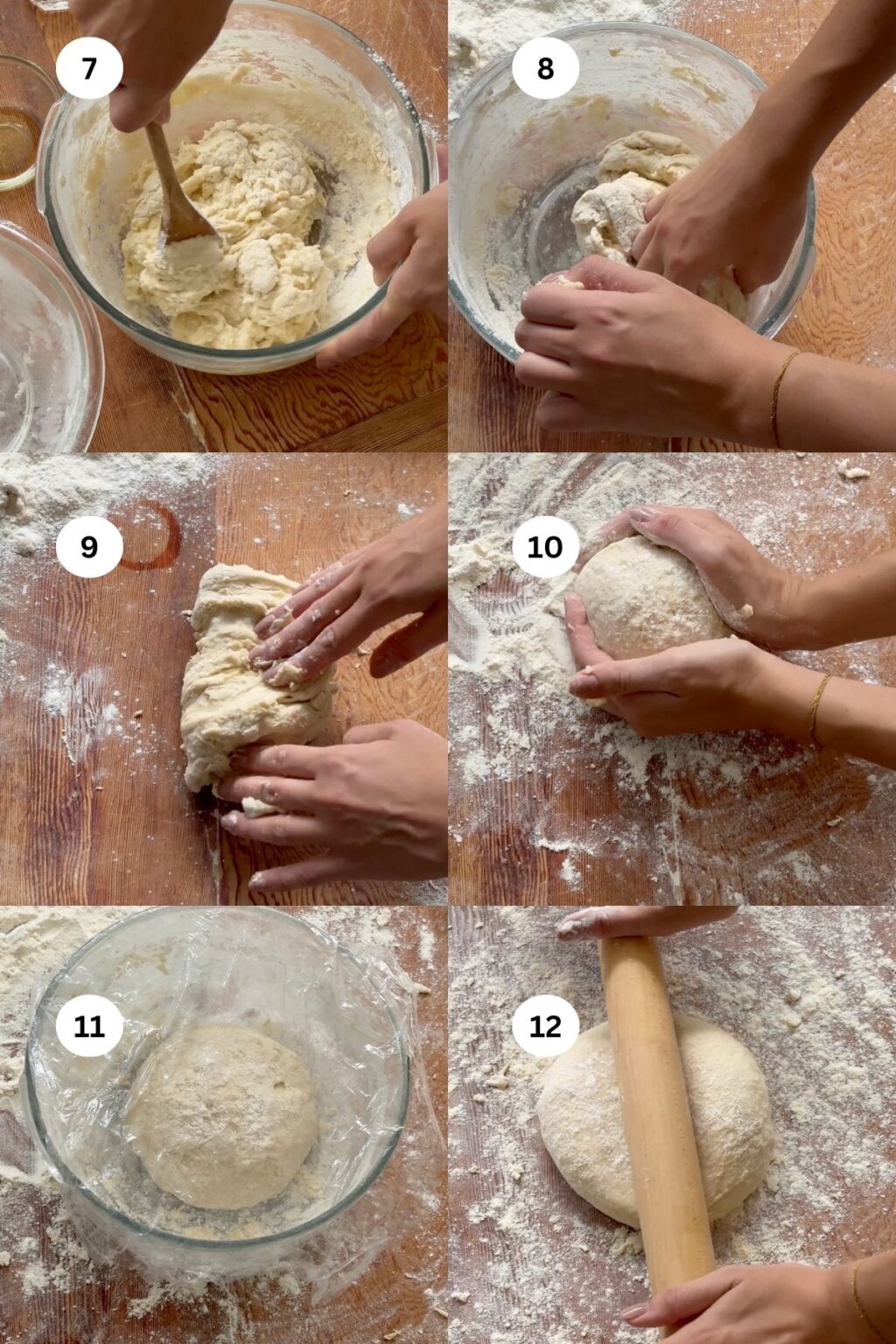 7

8

9

10

11

12