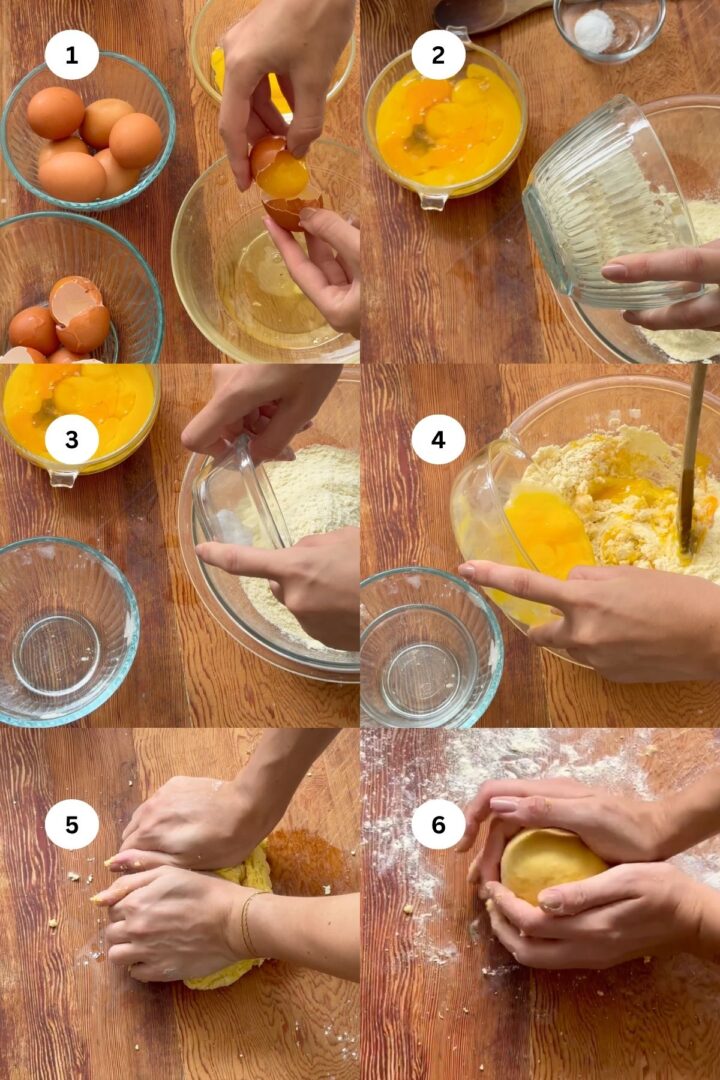 1

2

3

4

5

6