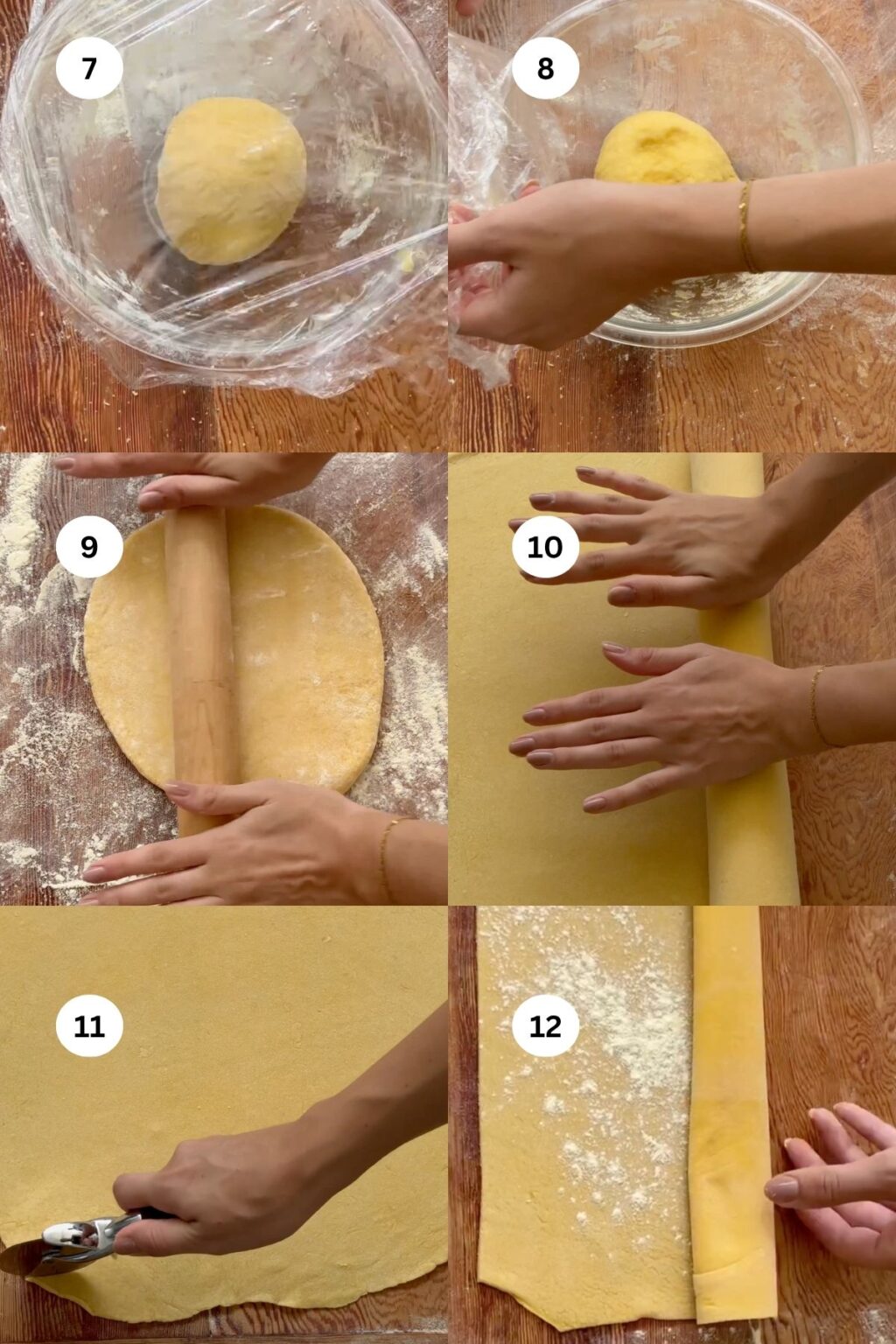 7

8

9

10

11

12