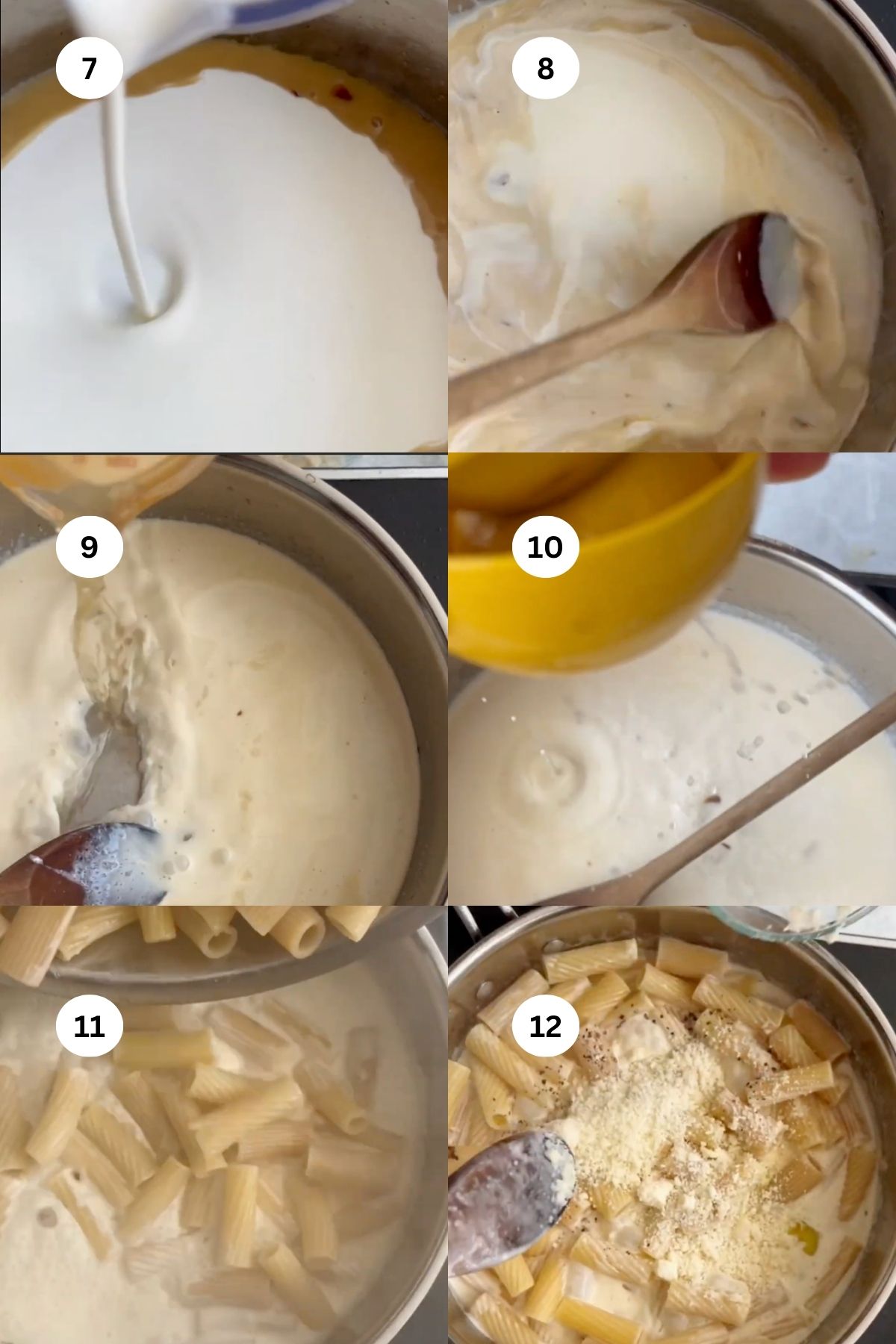 7

8

9

10

11

12